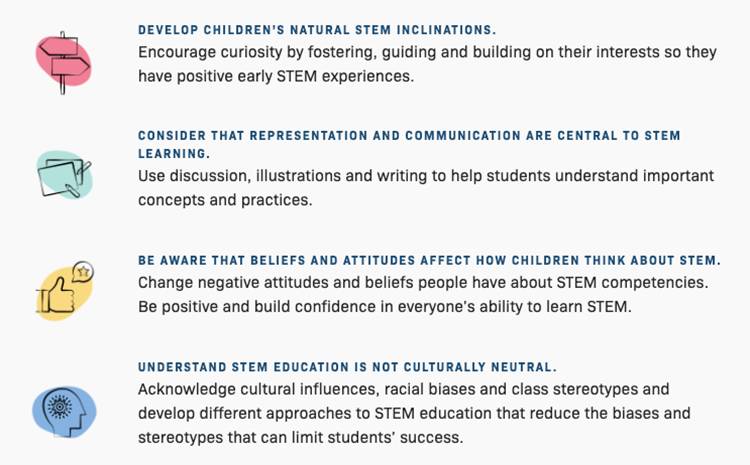 DEVELOP CHILDREN'S NATURAL STEM INCLINATIONS.
Encourage curiosity by fostering, guiding and building on their interests so they have positive early STEM experiences.

CONSIDER THAT REPRESENTATION AND COMMUNICATION ARE CENTRAL TO STEM LEARNING.
Use discussion, illustrations and writing to help students understand important concepts and practices.

BE AWARE THAT BELIEFS AND ATTITUDES AFFECT HOW CHILDREN THINK ABOUT STEM.
Change negative attitudes and beliefs people have about STEM competencies. Be positive and build confidence in everyone's ability to learn STEM.

UNDERSTAND STEM EDUCATION IS NOT CULTURALLY NEUTRAL.
Acknowledge cultural influences, racial biases and class stereotypes and develop different approaches to STEM education that reduce the biases and stereotypes that can limit students' success.